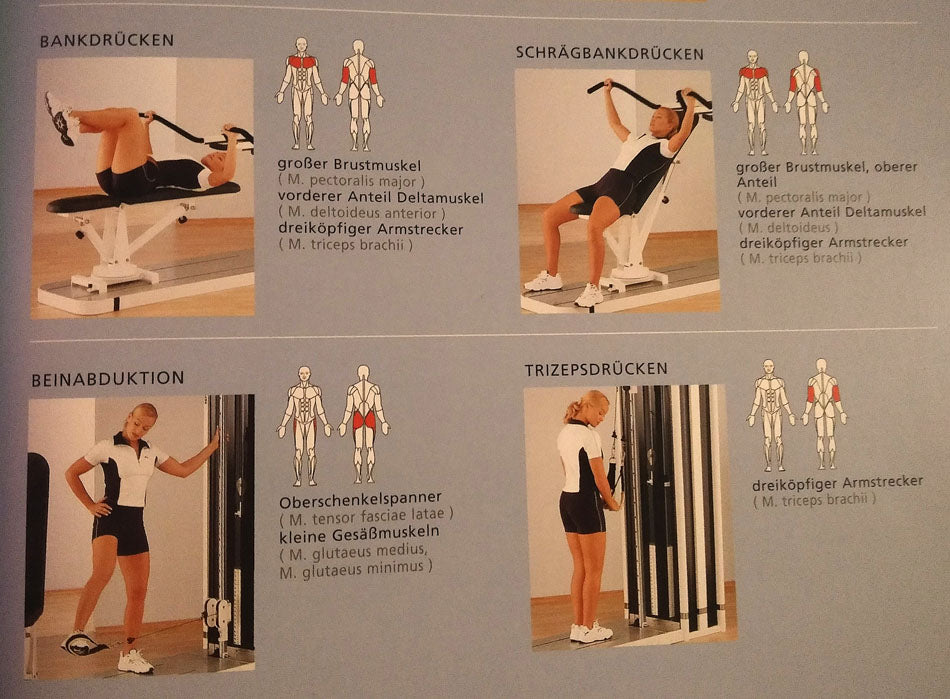 BANKDRÜCKEN

großer Brustmuskel
( M. pectoralis major )
vorderer Anteil Deltamuskel
( M. deltoideus anterior )
dreiköpfiger Armstrecker
( M. triceps brachii )

SCHRÄGBANKDRÜCKEN

großer Brustmuskel, oberer Anteil
( M. pectoralis major )
vorderer Anteil Deltamuskel
( M. deltoideus )
dreiköpfiger Armstrecker
( M. triceps brachii )

BEINABDUKTION

Oberschenkelspanner
( M. tensor fasciae latae )
kleine Gesäßmuskeln
( M. glutaeus medius, M. glutaeus minimus )

TRIZEPSDRÜCKEN

dreiköpfiger Armstrecker
( M. triceps brachii )