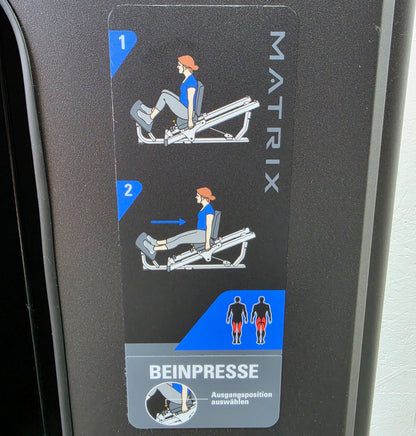 1

MATRIX

2

BEINPRESSE

Ausgangsposition auswählen