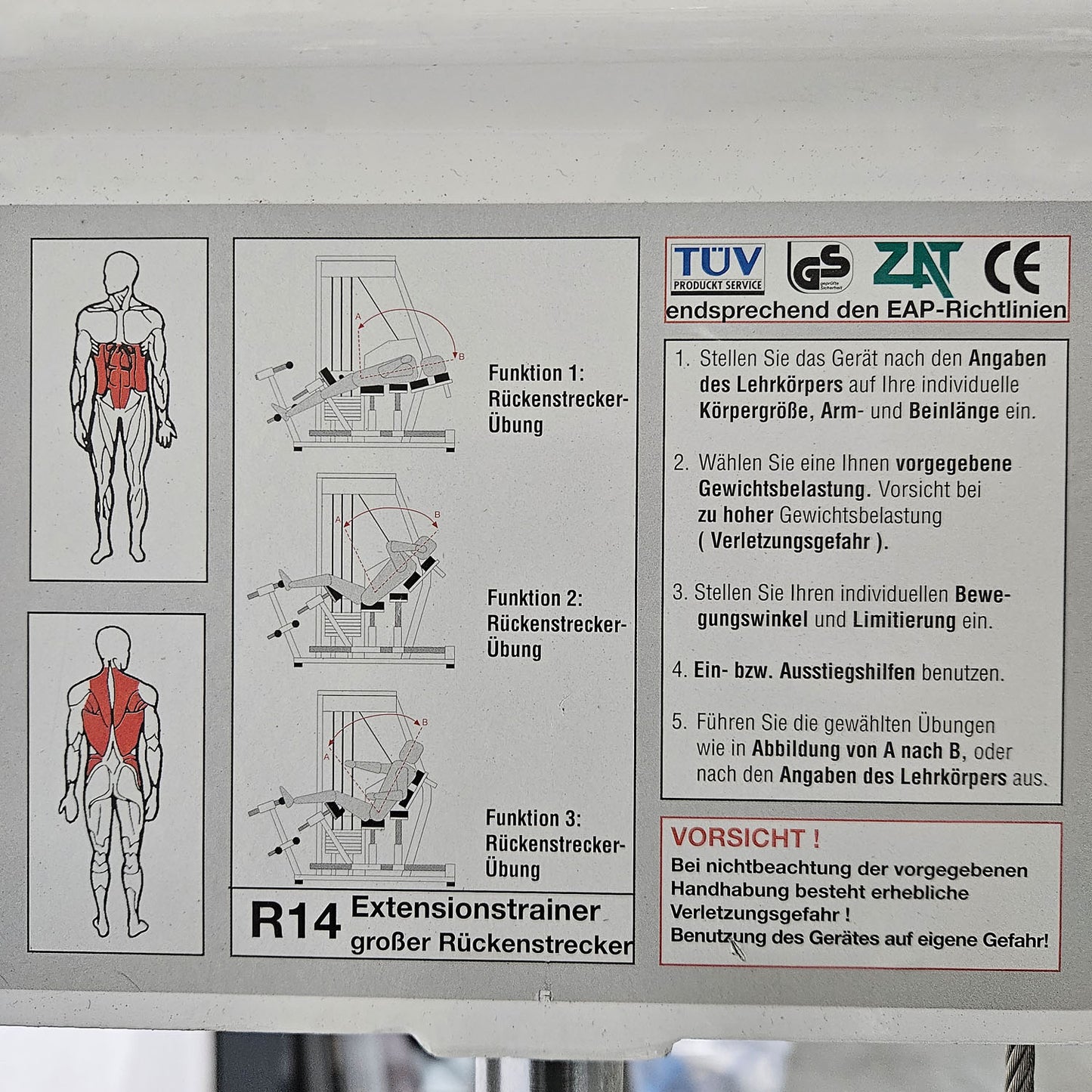 A

B

Funktion 1: Rückenstrecker-Übung

A

B

Funktion 2: Rückenstrecker-Übung

B

A

Funktion 3: Rückenstrecker-Übung

R14 Extensionstrainer großer Rückenstrecker

TÜV PRODUCKT SERVICE

GS geprüfte Sicherheit

ZAT

CE

endsprechend den EAP-Richtlinien

1. Stellen Sie das Gerät nach den Angaben des Lehrkörpers auf Ihre individuelle Körpergröße, Arm- und Beinlänge ein.

2. Wählen Sie eine Ihnen vorgegebene Gewichtsbelastung. Vorsicht bei zu hoher Gewichtsbelastung ( Verletzungsgefahr ).

3. Stellen Sie Ihren individuellen Bewegungswinkel und Limitierung ein.

4. Ein- bzw. Ausstiegshilfen benutzen.

5. Führen Sie die gewählten Übungen wie in Abbildung von A nach B, oder nach den Angaben des Lehrkörpers aus.

VORSICHT !
Bei nichtbeachtung der vorgegebenen Handhabung besteht erhebliche Verletzungsgefahr !
Benutzung des Gerätes auf eigene Gefahr!