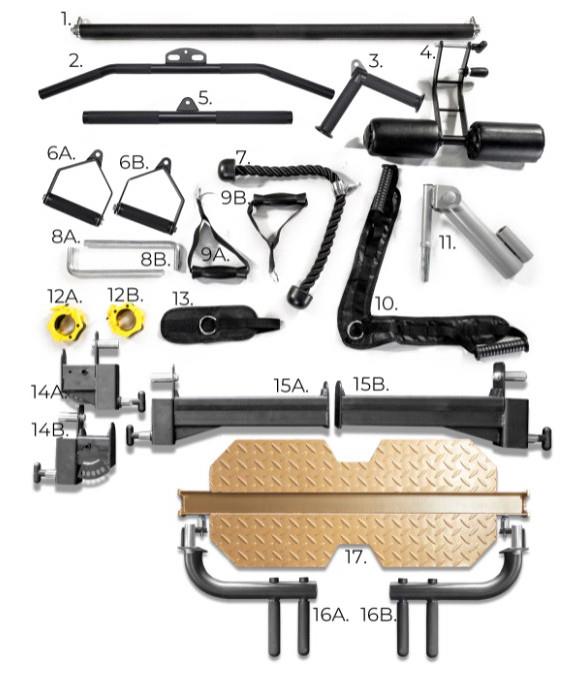 1.
2.
3.
4.
5.
6A.
6B.
7.
9B.
8A.
8B.
9A.
11.
12A.
12B.
13.
10.
14A.
15A.
15B.
14B.
17.
16A.
16B.